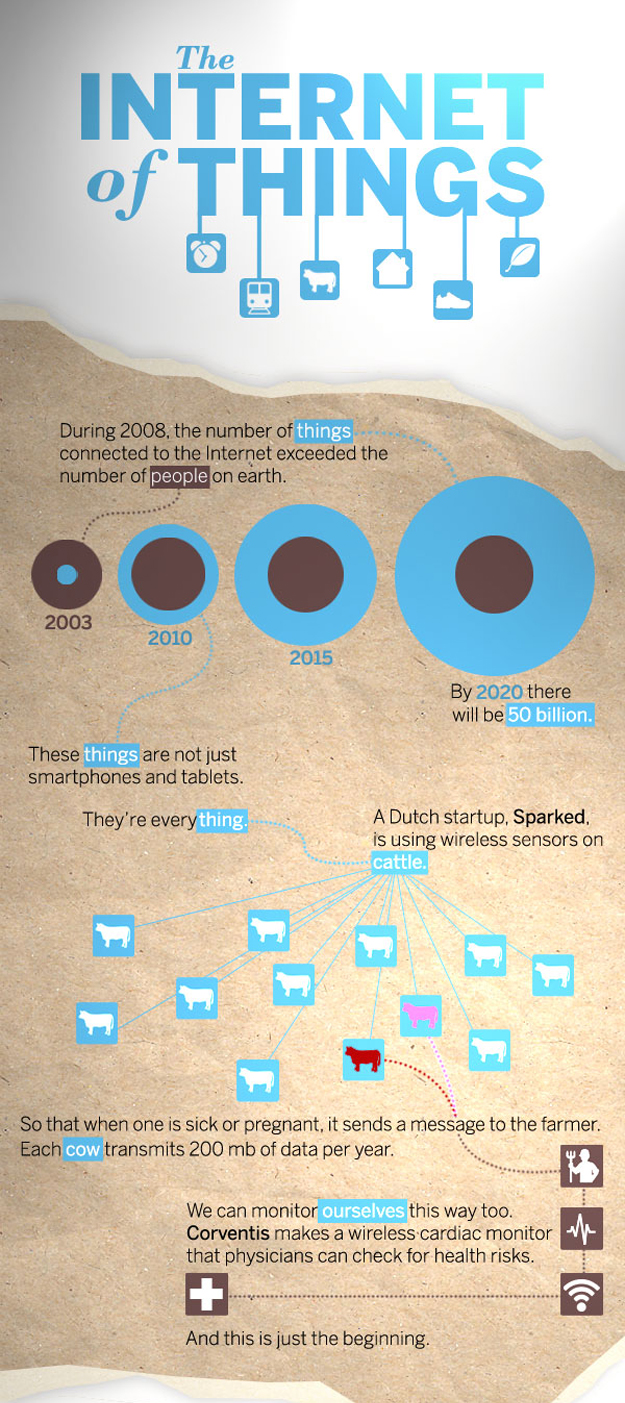 The INTERNET of THINGS

During 2008, the number of things connected to the Internet exceeded the number of people on earth.

2003

2010

2015

By 2020 there will be 50 billion.

These things are not just smartphones and tablets.

They're everything.

A Dutch startup, Sparked, is using wireless sensors on cattle.

So that when one is sick or pregnant, it sends a message to the farmer. Each cow transmits 200 mb of data per year.

We can monitor ourselves this way too. Corventis makes a wireless cardiac monitor that physicians can check for health risks.

And this is just the beginning.