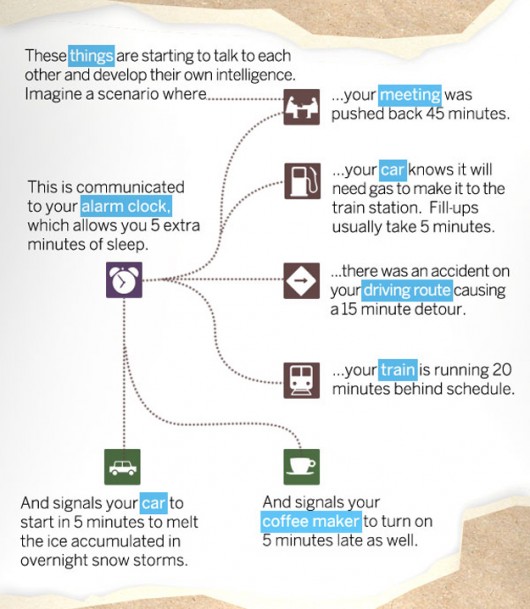 These things are starting to talk to each other and develop their own intelligence. Imagine a scenario where...

...your meeting was pushed back 45 minutes.

...your car knows it will need gas to make it to the train station. Fill-ups usually take 5 minutes.

...there was an accident on your driving route causing a 15 minute detour.

...your train is running 20 minutes behind schedule.

This is communicated to your alarm clock, which allows you 5 extra minutes of sleep.

And signals your car to start in 5 minutes to melt the ice accumulated in overnight snow storms.

And signals your coffee maker to turn on 5 minutes late as well.